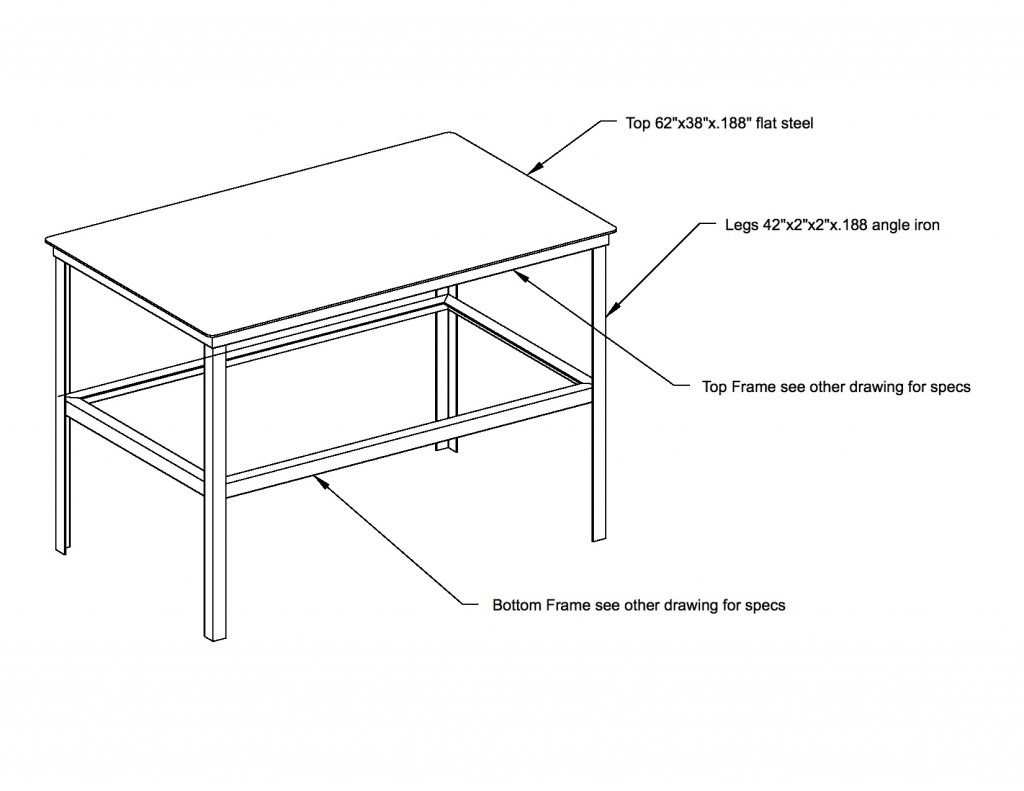 Top 62"x38"x.188" flat steel

Legs 42"x2"x2"x.188 angle iron

Top Frame see other drawing for specs

Bottom Frame see other drawing for specs