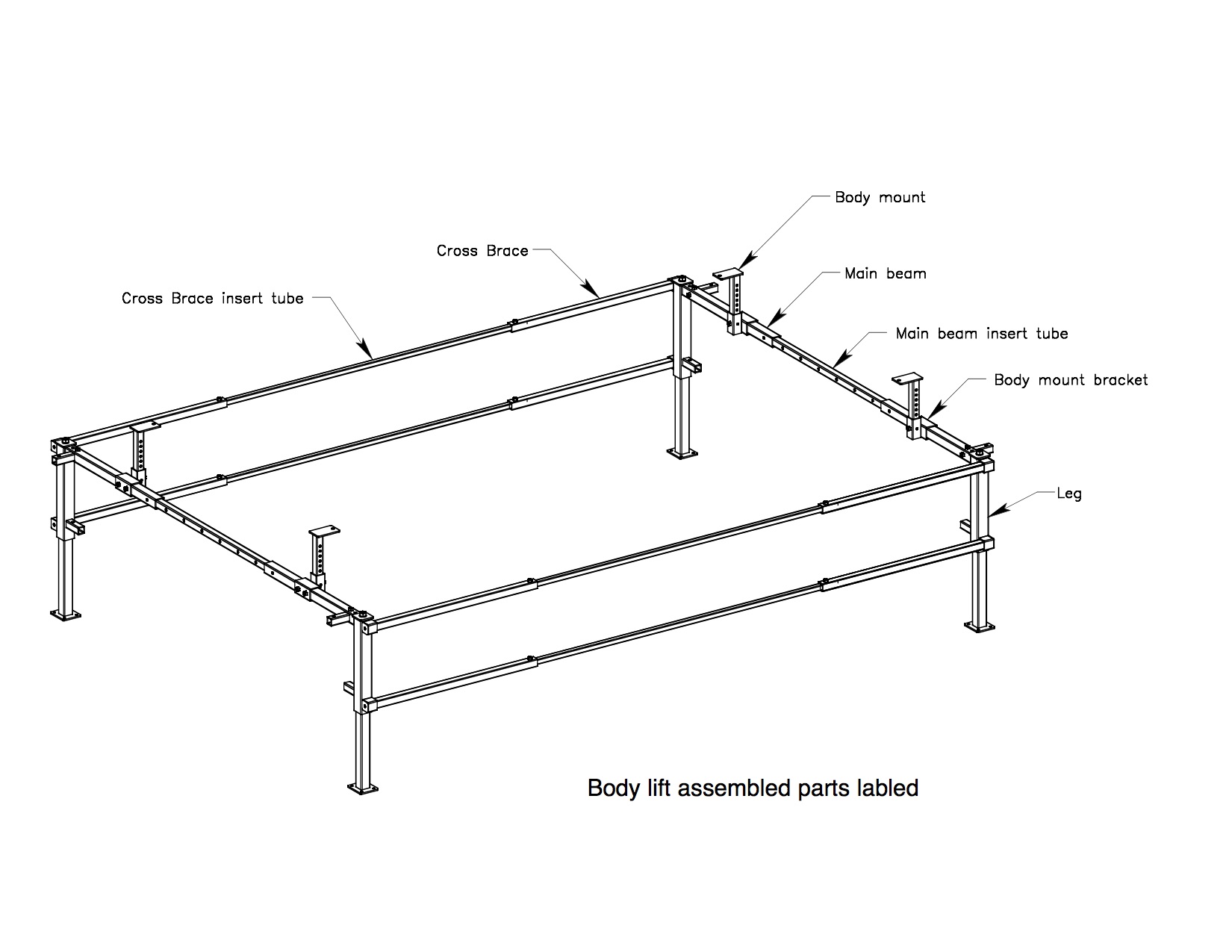 Body mount

Cross Brace

Main beam

Cross Brace insert tube

Main beam insert tube

Body mount bracket

Leg

Body lift assembled parts labled