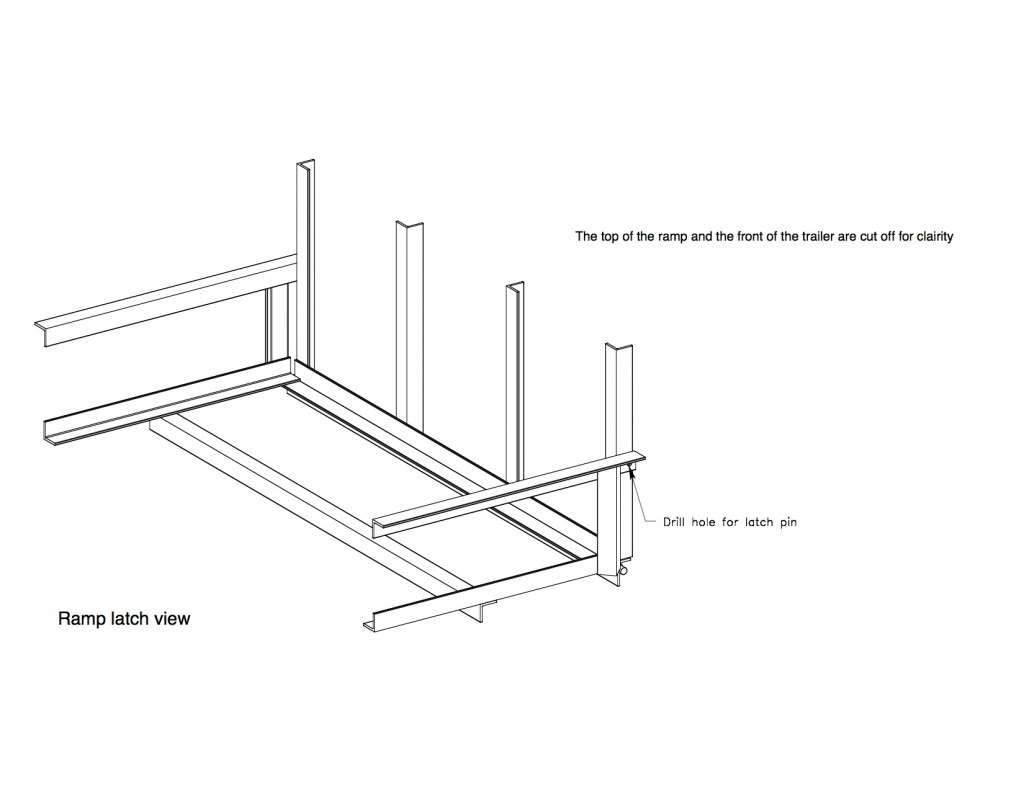 The top of the ramp and the front of the trailer are cut off for clairity

Drill hole for latch pin

Ramp latch view